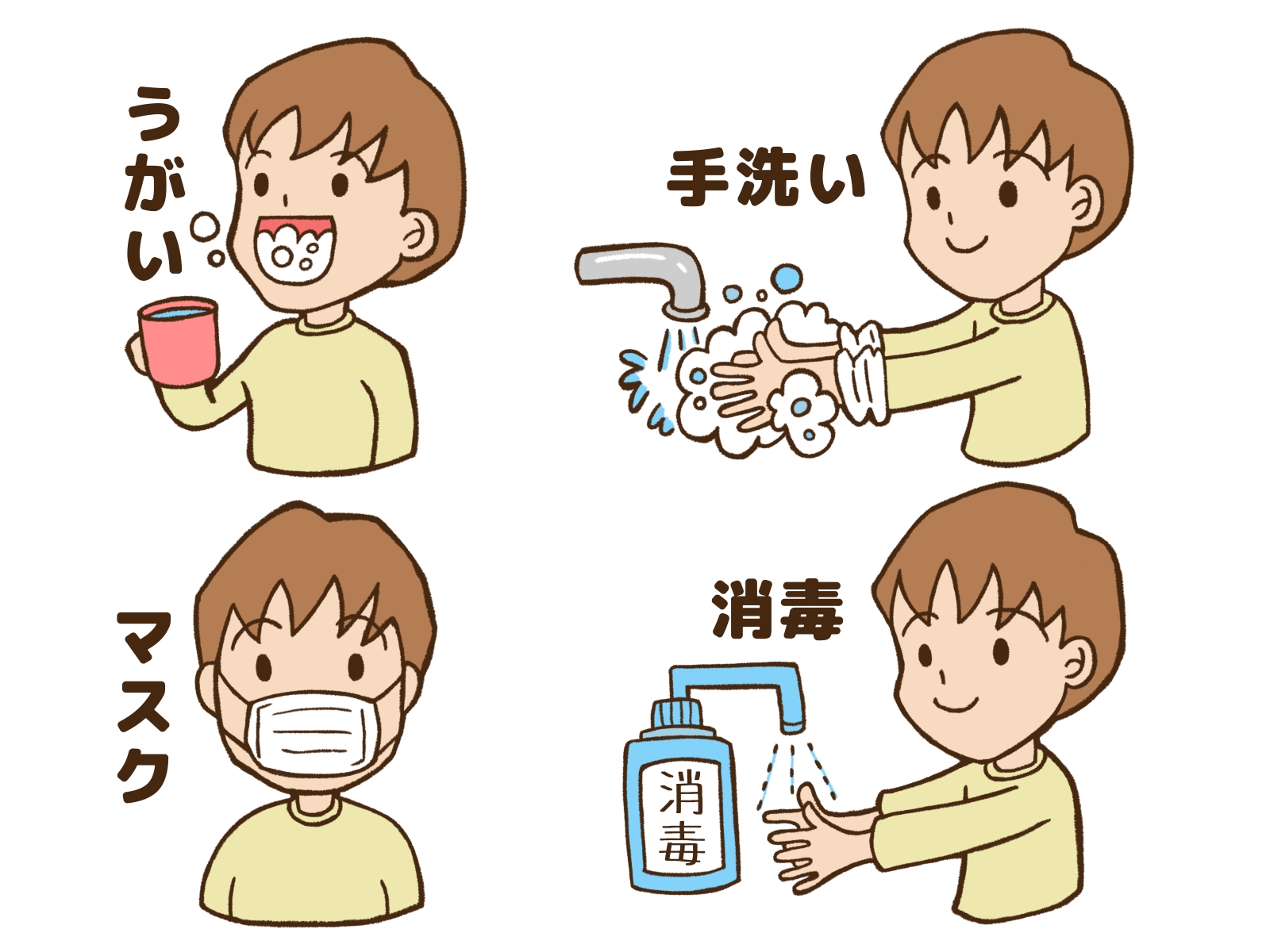 うがい

手洗い

マスク

消毒

消毒